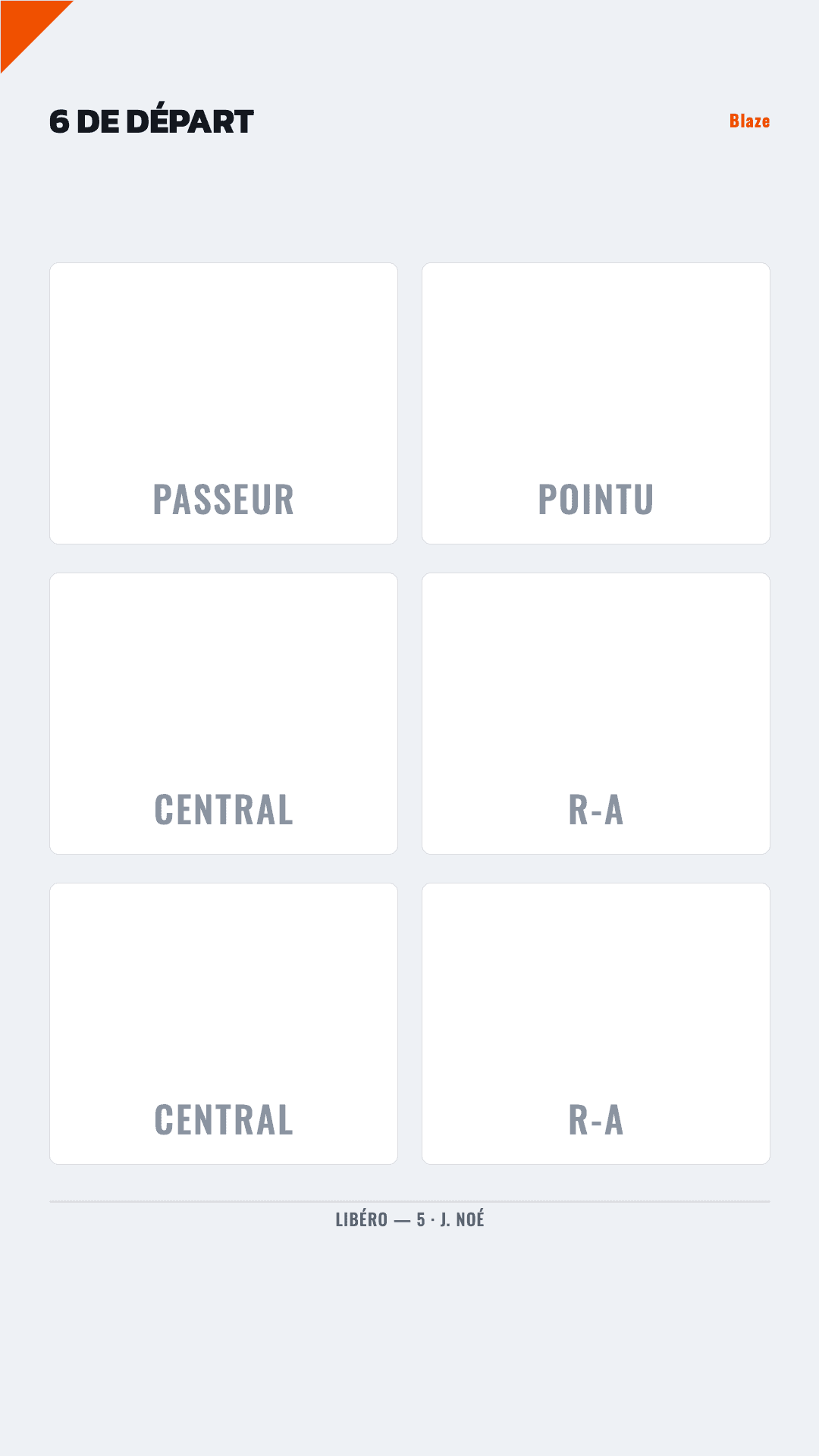 6 DE DÉPART

Blaze

PASSEUR

POINTU

CENTRAL

R-A

CENTRAL

R-A

LIBÉRO — 5 · J. NOÉ